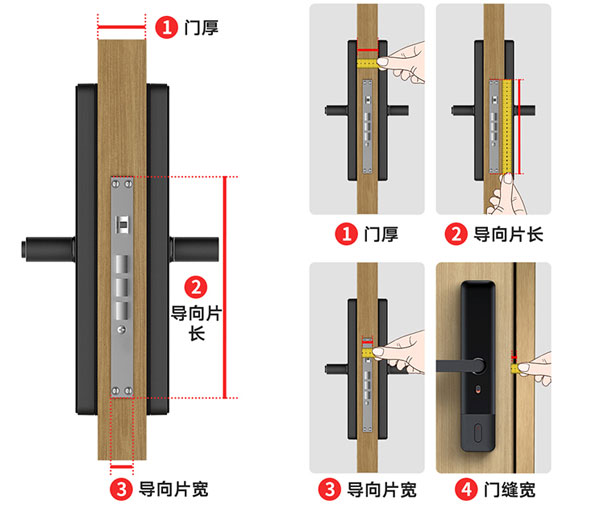 1 门厚

2 导向片长

3 导向片宽

1 门厚

2 导向片长

3 导向片宽

4 门缝宽