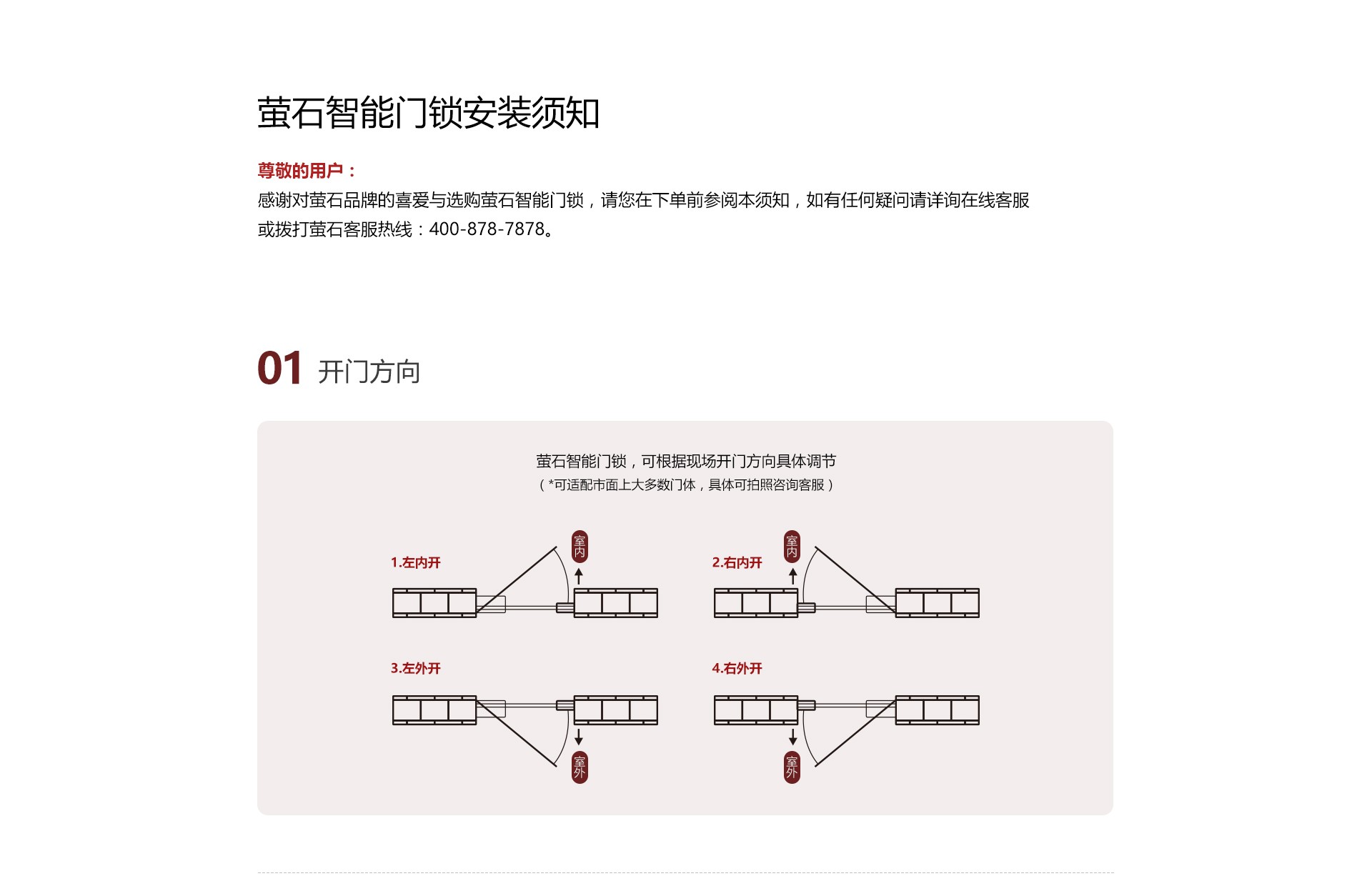 萤石智能门锁安装须知

尊敬的用户：
感谢对萤石品牌的喜爱与选购萤石智能门锁，请您在下单前参阅本须知，如有任何疑问请详询在线客服或拨打萤石客服热线：400-878-7878。

01 开门方向

萤石智能门锁，可根据现场开门方向具体调节
（*可适配市面上大多数门体，具体可拍照咨询客服）

1.左内开
室内

2.右内开
室内

3.左外开
室外

4.右外开
室外