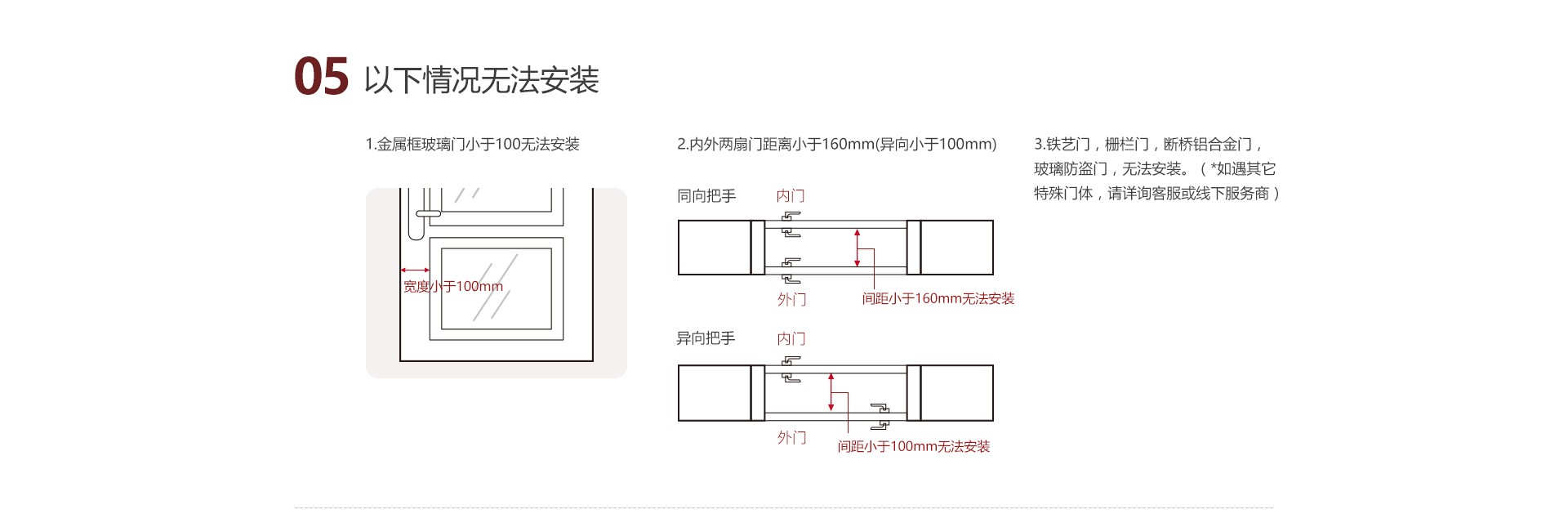 05 以下情况无法安装

1.金属框玻璃门小于100无法安装

宽度小于100mm

2.内外两扇门距离小于160mm(异向小于100mm)

同向把手 内门

外门 间距小于160mm无法安装

异向把手 内门

外门 间距小于100mm无法安装

3.铁艺门，栅栏门，断桥铝合金门，玻璃防盗门，无法安装。（*如遇其它特殊门体，请详询客服或线下服务商）